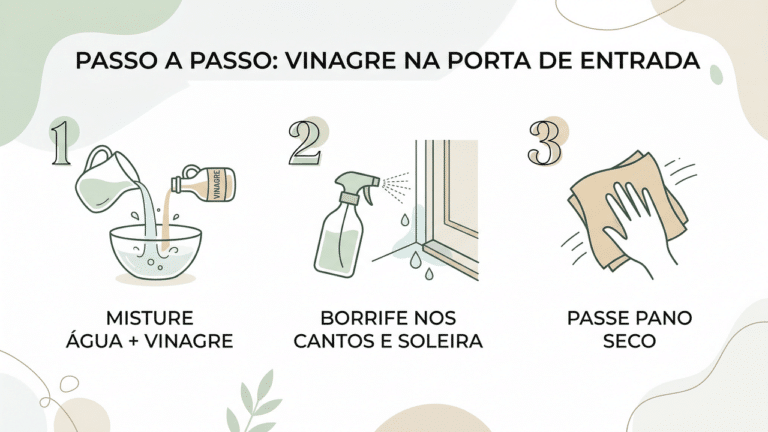 PASSO A PASSO: VINAGRE NA PORTA DE ENTRADA

1

VINAGRE

MISTURE ÁGUA + VINAGRE

2

BORRIFE NOS CANTOS E SOLEIRA

3

PASSE PANO SECO